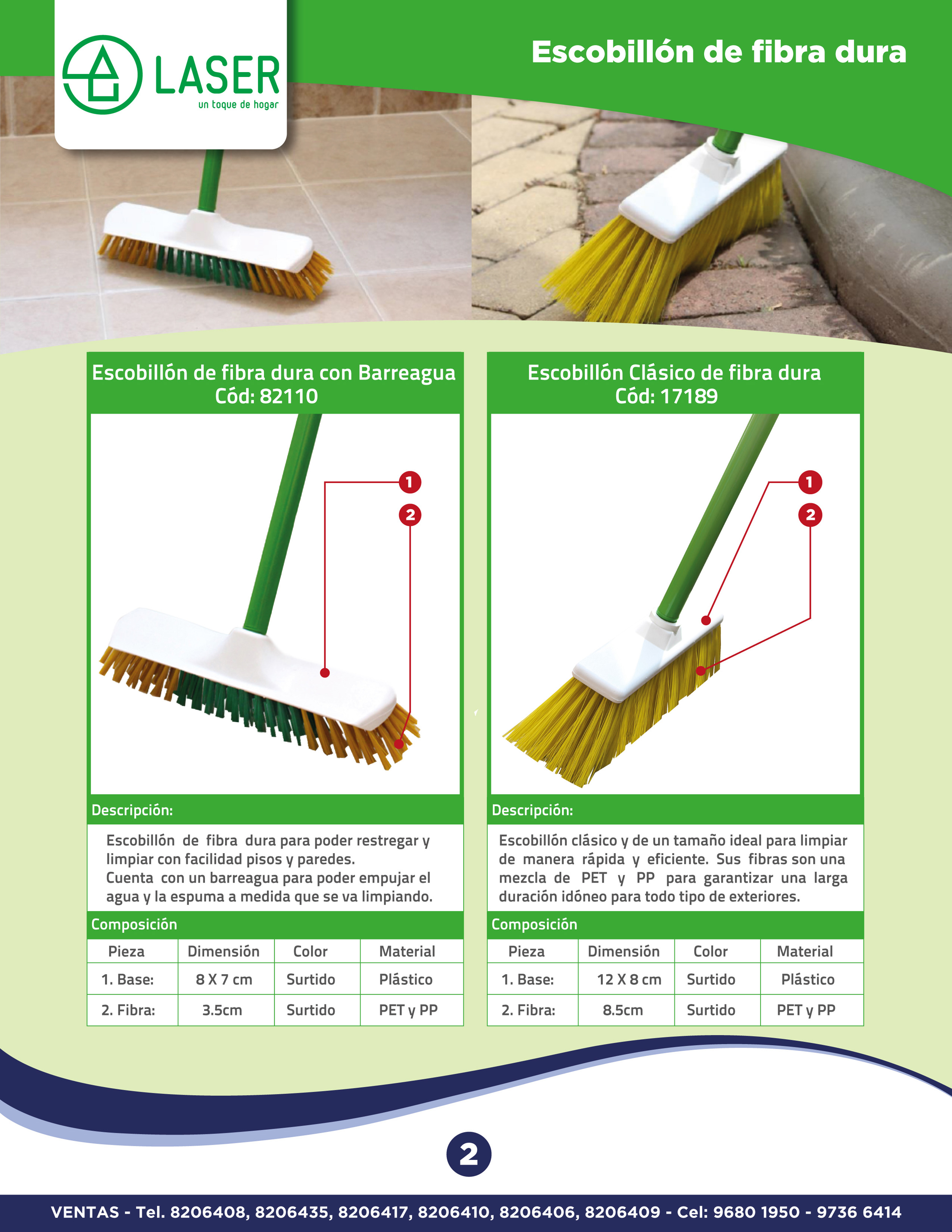 LASER
un toque de hogar

Escobillón de fibra dura

Escobillón de fibra dura con Barreagua
Cód: 82110

1
2

Descripción:

Escobillón de fibra dura para poder restregar y limpiar con facilidad pisos y paredes.
Cuenta con un barreagua para poder empujar el agua y la espuma a medida que se va limpiando.

Composición

| Pieza | Dimensión | Color | Material |
|---|---|---|---|
| 1. Base: | 8 X 7 cm | Surtido | Plástico |
| 2. Fibra: | 3.5cm | Surtido | PET y PP |

Escobillón Clásico de fibra dura
Cód: 17189

1
2

Descripción:

Escobillón clásico y de un tamaño ideal para limpiar de manera rápida y eficiente. Sus fibras son una mezcla de PET y PP para garantizar una larga duración idóneo para todo tipo de exteriores.

Composición

| Pieza | Dimensión | Color | Material |
|---|---|---|---|
| 1. Base: | 12 X 8 cm | Surtido | Plástico |
| 2. Fibra: | 8.5cm | Surtido | PET y PP |

2

VENTAS - Tel. 8206408, 8206435, 8206417, 8206410, 8206406, 8206409 - Cel: 9680 1950 - 9736 6414